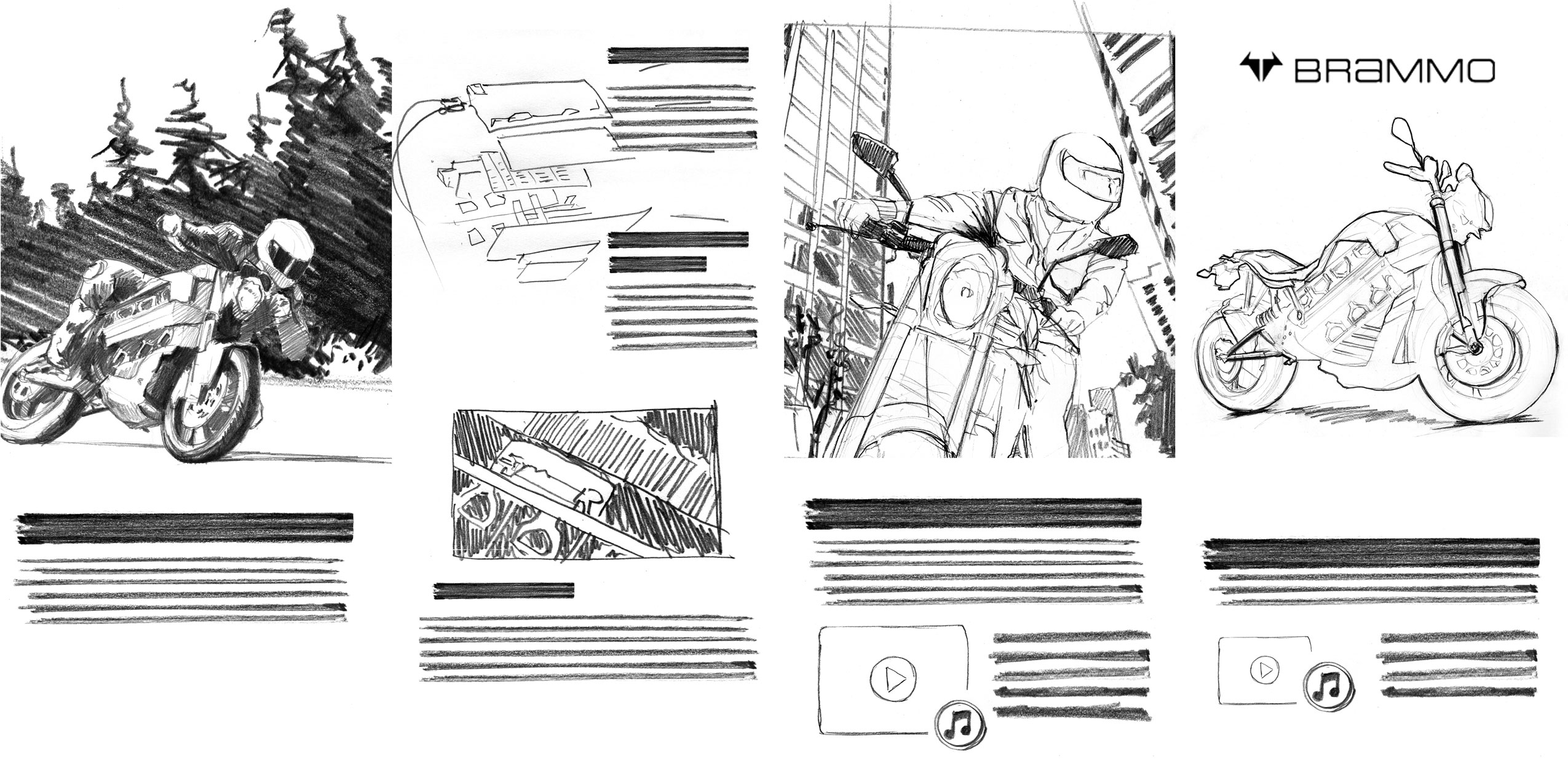 BRAMMO